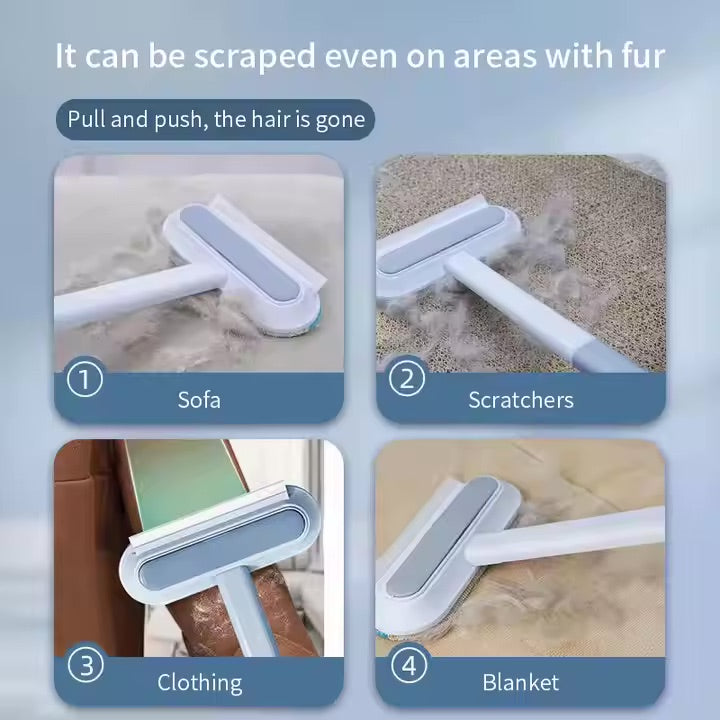 It can be scraped even on areas with fur

Pull and push, the hair is gone

① Sofa

② Scratchers

③ Clothing

④ Blanket